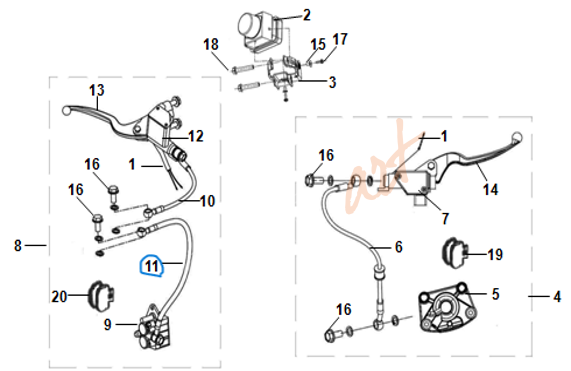 2
18
15
17
3
13
12
1
16
16
10
8
11
20
9
1
16
14
7
6
19
5
4
16
art