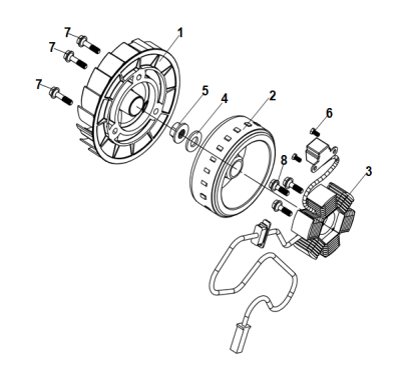 7
7
7
1
5
4
2
6
8
3