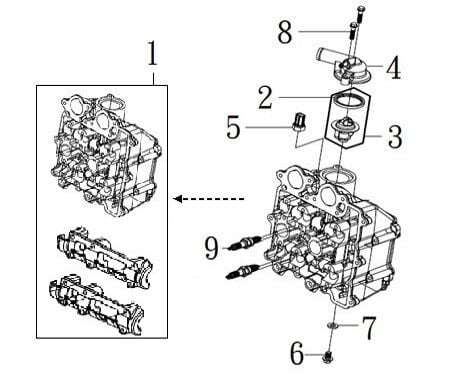 1
8
4
2
5
3
9
7
6