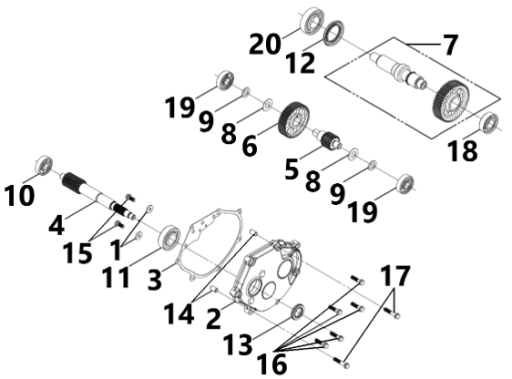 20
12
7
19
9
8
6
5
8
9
19
18
10
4
15
1
11
3
14
2
13
16
17