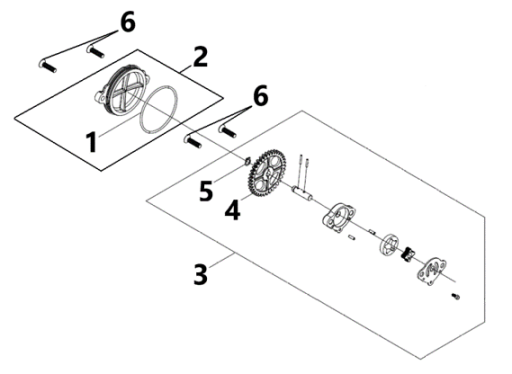 6
2
6
1
5
4
3